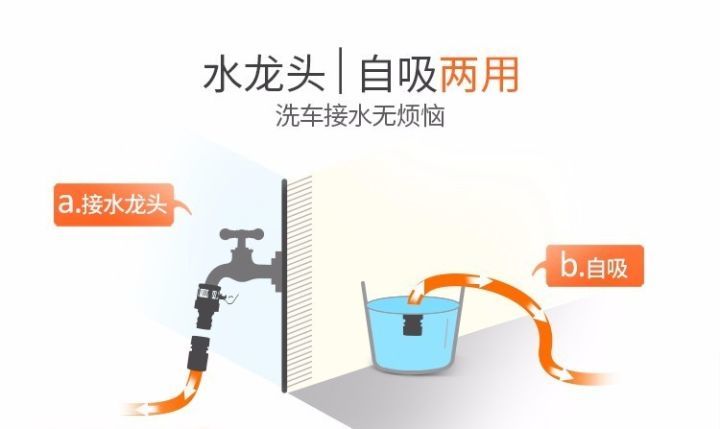 水龙头 | 自吸两用

洗车接水无烦恼

a.接水龙头

b.自吸