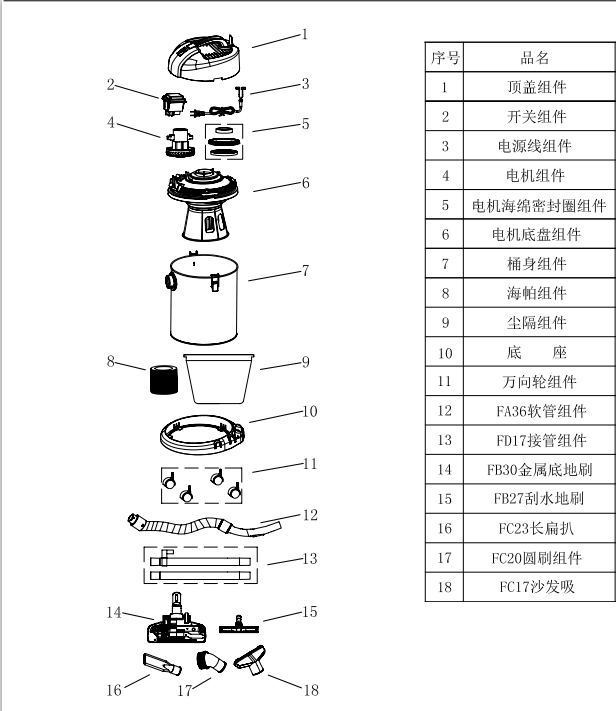 1
2
3
4
5
6
7
8
9
10
11
12
13
14
15
16
17
18

| 序号 | 品名 |
|---|---|
| 1 | 顶盖组件 |
| 2 | 开关组件 |
| 3 | 电源线组件 |
| 4 | 电机组件 |
| 5 | 电机海绵密封圈组件 |
| 6 | 电机底盘组件 |
| 7 | 桶身组件 |
| 8 | 海帕组件 |
| 9 | 尘隔组件 |
| 10 | 底　座 |
| 11 | 万向轮组件 |
| 12 | FA36软管组件 |
| 13 | FD17接管组件 |
| 14 | FB30金属底地刷 |
| 15 | FB27刮水地刷 |
| 16 | FC23长扁扒 |
| 17 | FC20圆刷组件 |
| 18 | FC17沙发吸 |