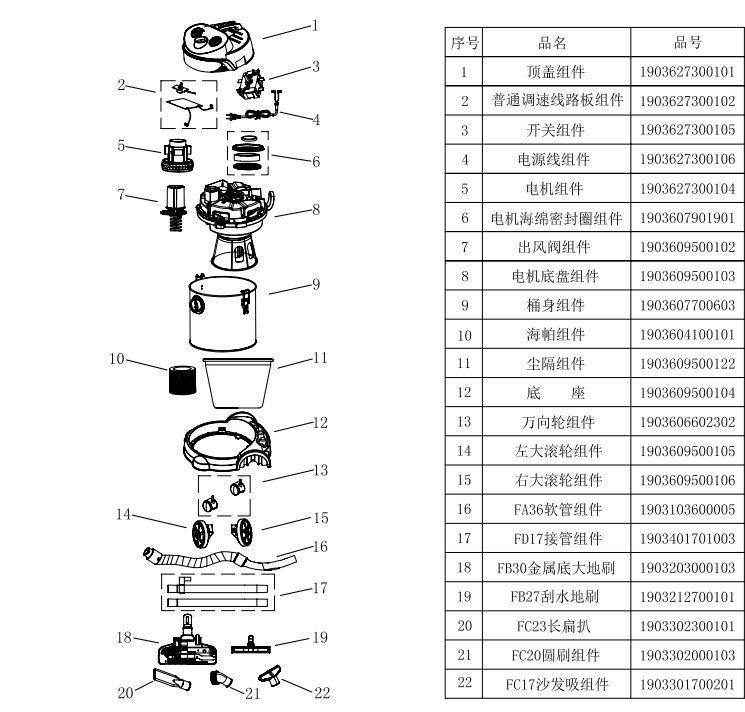 1
2
3
4
5
6
7
8
9
10
11
12
13
14
15
16
17
18
19
20
21
22

| 序号 | 品名 | 品号 |
|---|---|---|
| 1 | 顶盖组件 | 1903627300101 |
| 2 | 普通调速线路板组件 | 1903627300102 |
| 3 | 开关组件 | 1903627300105 |
| 4 | 电源线组件 | 1903627300106 |
| 5 | 电机组件 | 1903627300104 |
| 6 | 电机海绵密封圈组件 | 1903607901901 |
| 7 | 出风阀组件 | 1903609500102 |
| 8 | 电机底盘组件 | 1903609500103 |
| 9 | 桶身组件 | 1903607700603 |
| 10 | 海帕组件 | 1903604100101 |
| 11 | 尘隔组件 | 1903609500122 |
| 12 | 底　座 | 1903609500104 |
| 13 | 万向轮组件 | 1903606602302 |
| 14 | 左大滚轮组件 | 1903609500105 |
| 15 | 右大滚轮组件 | 1903609500106 |
| 16 | FA36软管组件 | 1903103600005 |
| 17 | FD17接管组件 | 1903401701003 |
| 18 | FB30金属底大地刷 | 1903203000103 |
| 19 | FB27刮水地刷 | 1903212700101 |
| 20 | FC23长扁扒 | 1903302300101 |
| 21 | FC20圆刷组件 | 1903302000103 |
| 22 | FC17沙发吸组件 | 1903301700201 |