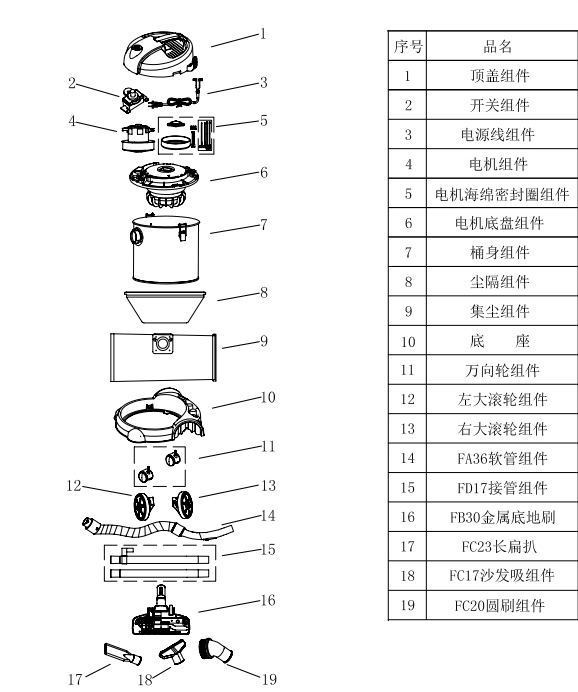 1
2
3
4
5
6
7
8
9
10
11
12
13
14
15
16
17
18
19

| 序号 | 品名 |
|---|---|
| 1 | 顶盖组件 |
| 2 | 开关组件 |
| 3 | 电源线组件 |
| 4 | 电机组件 |
| 5 | 电机海绵密封圈组件 |
| 6 | 电机底盘组件 |
| 7 | 桶身组件 |
| 8 | 尘隔组件 |
| 9 | 集尘组件 |
| 10 | 底　座 |
| 11 | 万向轮组件 |
| 12 | 左大滚轮组件 |
| 13 | 右大滚轮组件 |
| 14 | FA36软管组件 |
| 15 | FD17接管组件 |
| 16 | FB30金属底地刷 |
| 17 | FC23长扁扒 |
| 18 | FC17沙发吸组件 |
| 19 | FC20圆刷组件 |