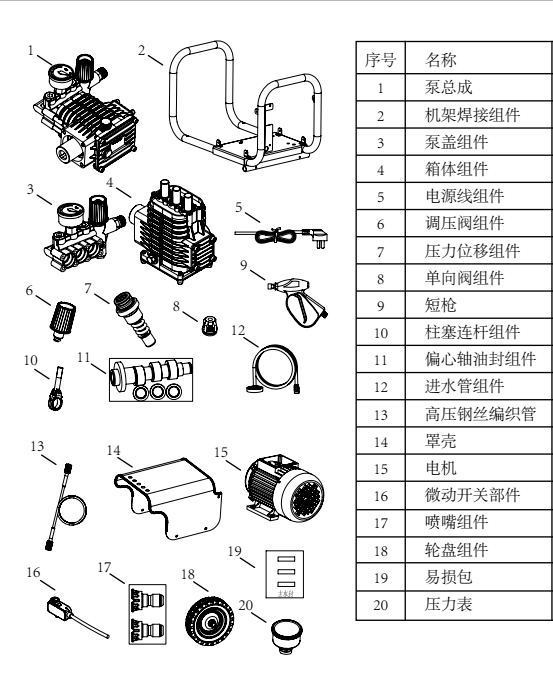 1
2
3
4
5
6
7
8
9
10
11
12
13
14
15
16
17
18
19
20

| 序号 | 名称 |
|---|---|
| 1 | 泵总成 |
| 2 | 机架焊接组件 |
| 3 | 泵盖组件 |
| 4 | 箱体组件 |
| 5 | 电源线组件 |
| 6 | 调压阀组件 |
| 7 | 压力位移组件 |
| 8 | 单向阀组件 |
| 9 | 短枪 |
| 10 | 柱塞连杆组件 |
| 11 | 偏心轴油封组件 |
| 12 | 进水管组件 |
| 13 | 高压钢丝编织管 |
| 14 | 罩壳 |
| 15 | 电机 |
| 16 | 微动开关部件 |
| 17 | 喷嘴组件 |
| 18 | 轮盘组件 |
| 19 | 易损包 |
| 20 | 压力表 |